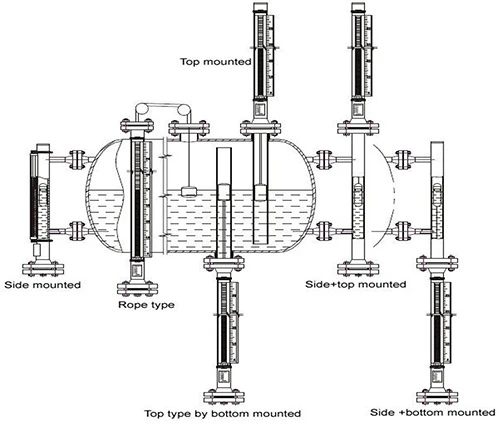 Top mounted

Side mounted

Rope type

Side+top mounted

Top type by bottom mounted

Side +bottom mounted